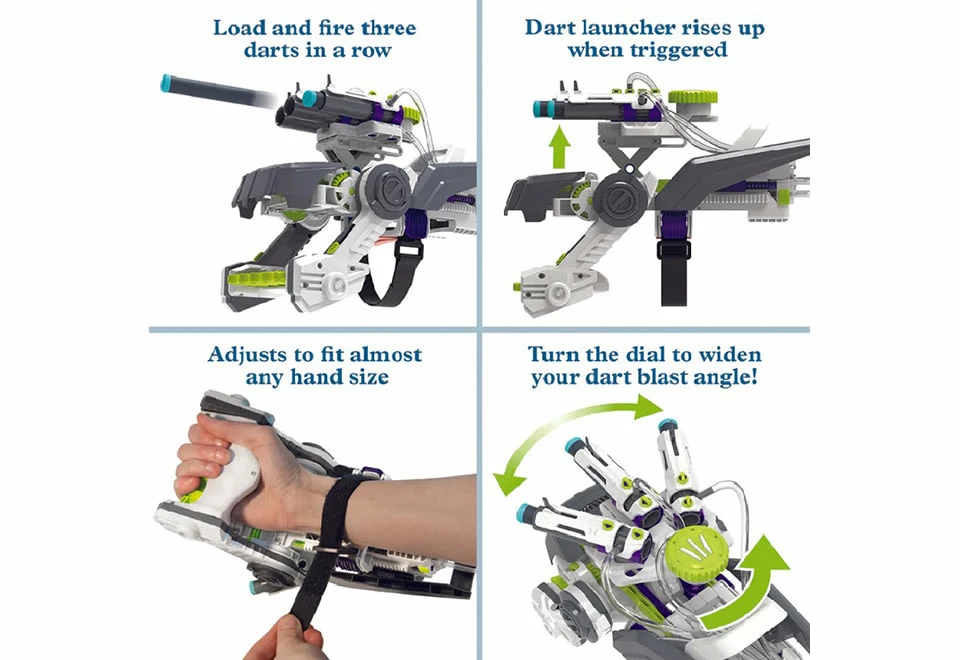 Load and fire three darts in a row

Dart launcher rises up when triggered

Adjusts to fit almost any hand size

Turn the dial to widen your dart blast angle!